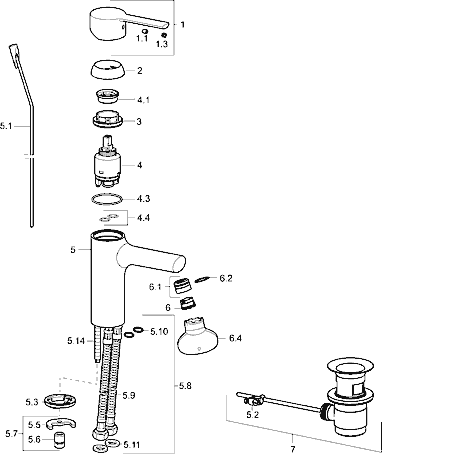 1
1.1
1.3
2
4.1
3
5.1
4
4.3
4.4
5
6.2
6.1
6
5.10
5.14
6.4
5.8
5.9
5.3
5.2
5.5
5.7
5.6
5.11
7